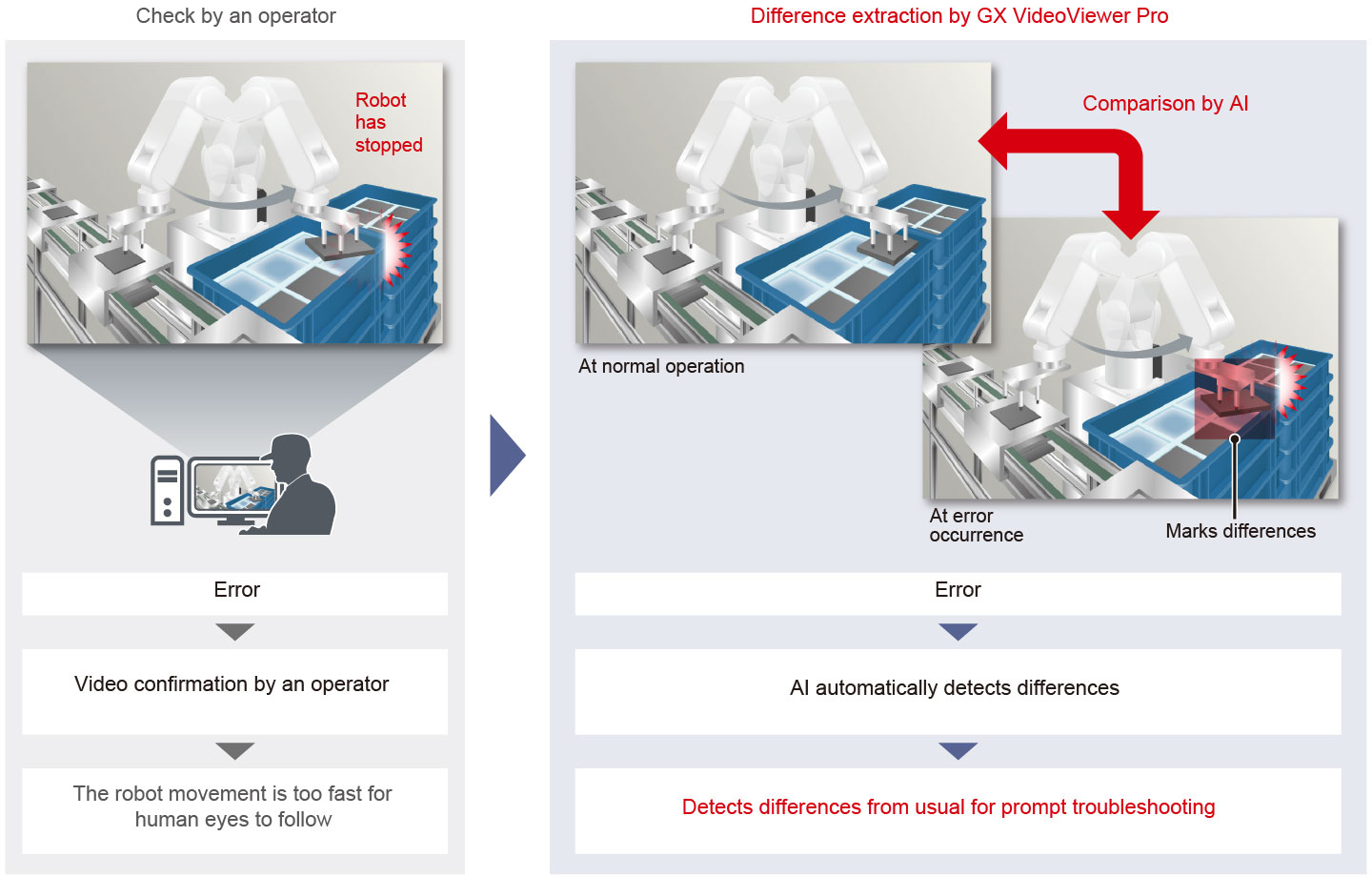 Check by an operator

Robot has stopped

Error

Video confirmation by an operator

The robot movement is too fast for human eyes to follow

Difference extraction by GX VideoViewer Pro

Comparison by AI

At normal operation

At error occurrence

Marks differences

Error

AI automatically detects differences

Detects differences from usual for prompt troubleshooting