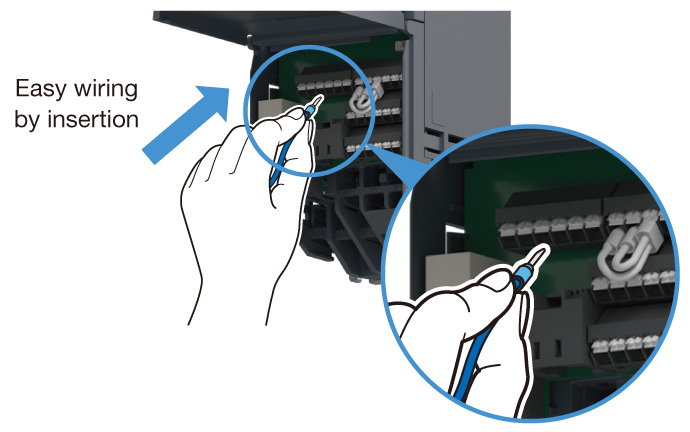 Easy wiring
by insertion