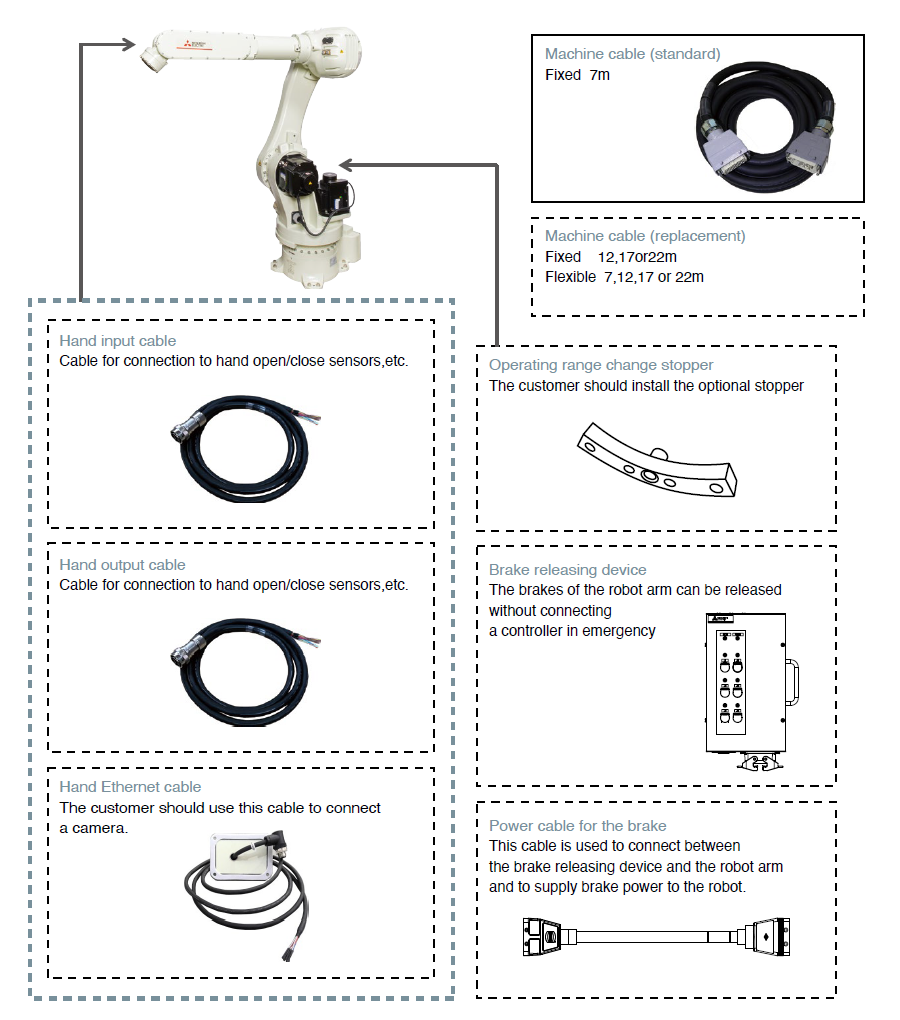 Machine cable (standard)
Fixed 7m

Machine cable (replacement)
Fixed 12,17or22m
Flexible 7,12,17 or 22m

Hand input cable
Cable for connection to hand open/close sensors,etc.

Hand output cable
Cable for connection to hand open/close sensors,etc.

Hand Ethernet cable
The customer should use this cable to connect a camera.

Operating range change stopper
The customer should install the optional stopper

Brake releasing device
The brakes of the robot arm can be released without connecting a controller in emergency

Power cable for the brake
This cable is used to connect between the brake releasing device and the robot arm and to supply brake power to the robot.