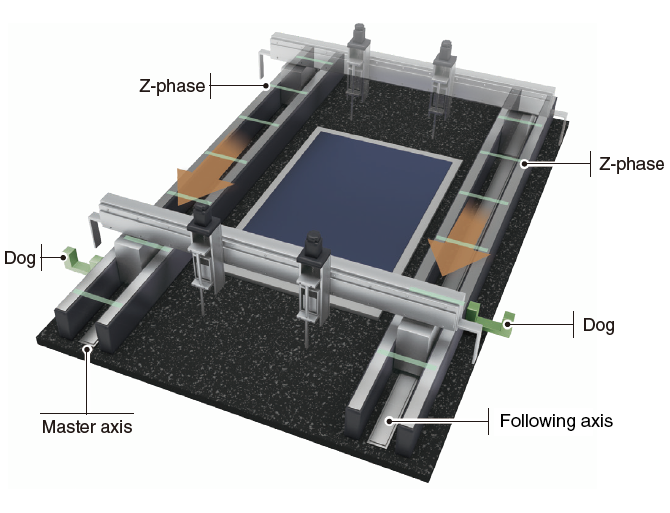 Z-phase

Z-phase

Dog

Dog

Master axis

Following axis