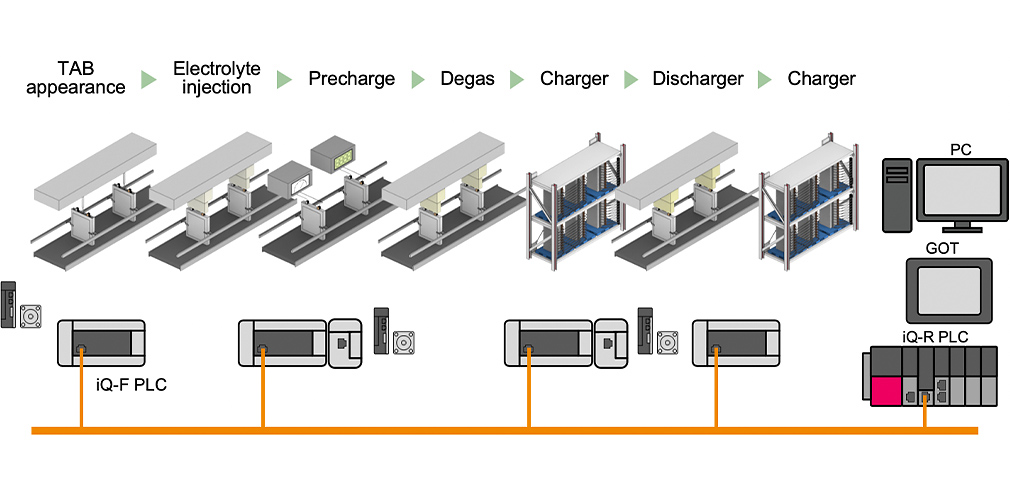 TAB appearance

Electrolyte injection

Precharge

Degas

Charger

Discharger

Charger

PC

GOT

iQ-R PLC

iQ-F PLC