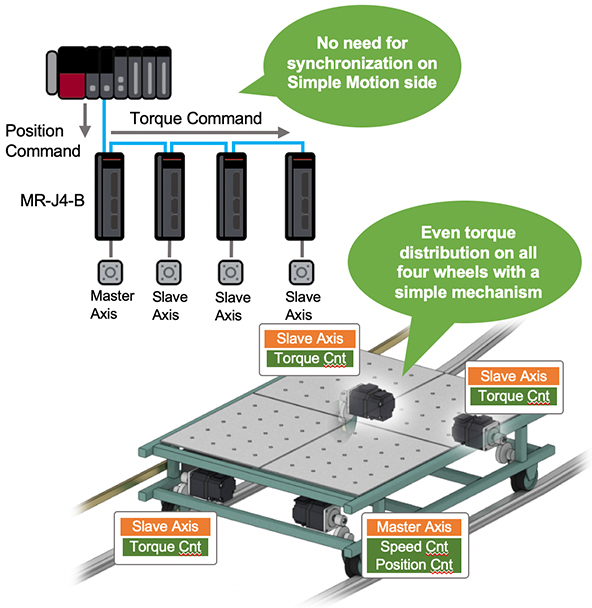 No need for synchronization on Simple Motion side

Position Command

Torque Command

MR-J4-B

Master Axis

Slave Axis

Slave Axis

Slave Axis

Even torque distribution on all four wheels with a simple mechanism

Slave Axis
Torque Cnt

Slave Axis
Torque Cnt

Slave Axis
Torque Cnt

Master Axis
Speed Cnt
Position Cnt