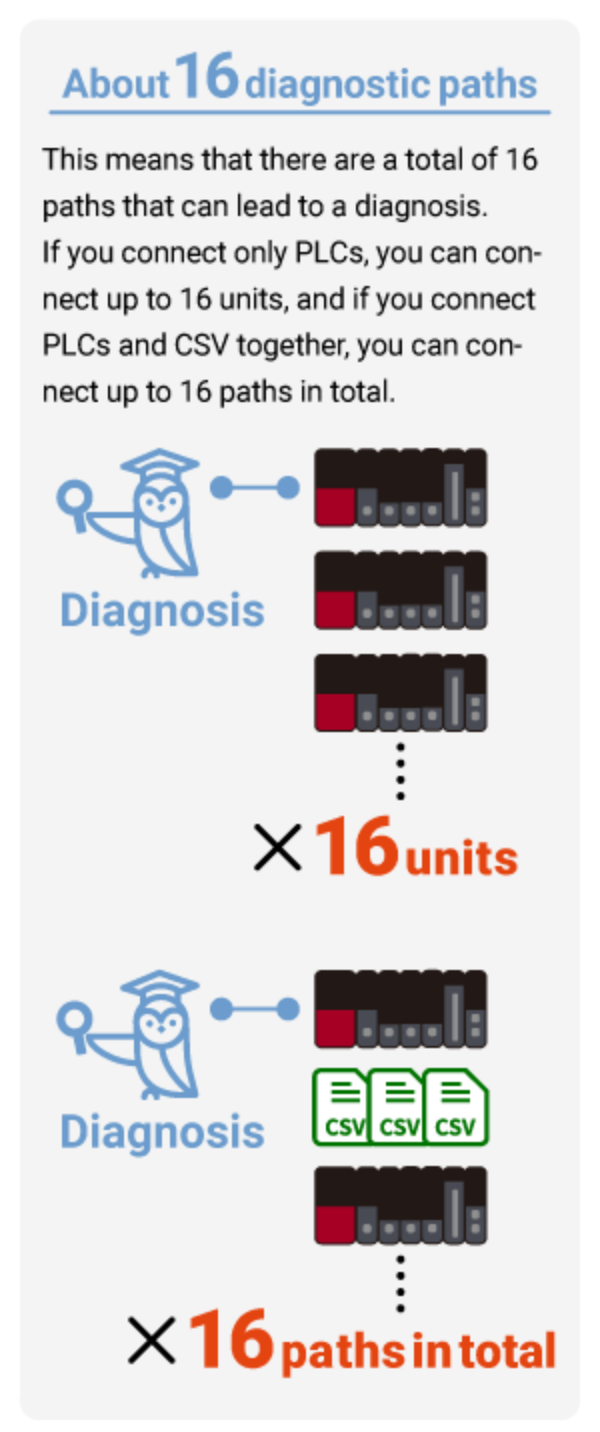 About 16 diagnostic paths

This means that there are a total of 16 paths that can lead to a diagnosis.
If you connect only PLCs, you can connect up to 16 units, and if you connect PLCs and CSV together, you can connect up to 16 paths in total.

Diagnosis

×16 units

Diagnosis

CSV CSV CSV

×16 paths in total