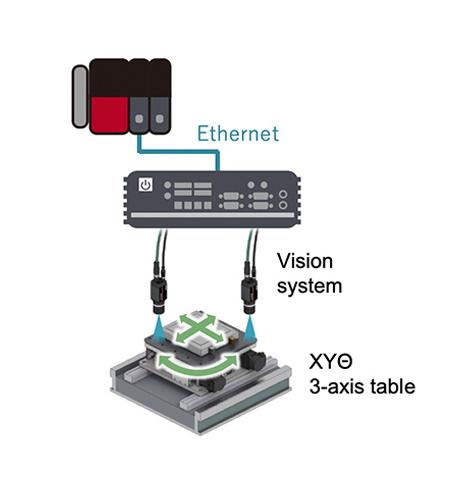 Ethernet

Vision system

XYΘ
3-axis table